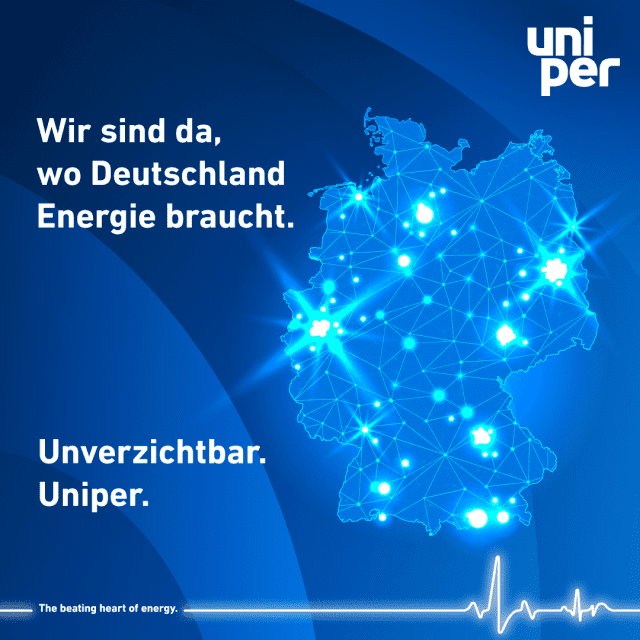 uni
per

Wir sind da, wo Deutschland Energie braucht.

Unverzichtbar.
Uniper.

The beating heart of energy.