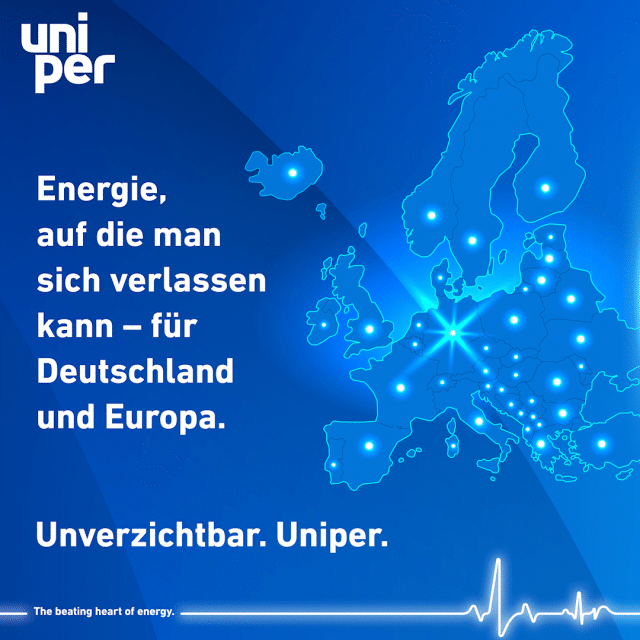 uni
per

Energie, auf die man sich verlassen kann – für Deutschland und Europa.

Unverzichtbar. Uniper.

The beating heart of energy.